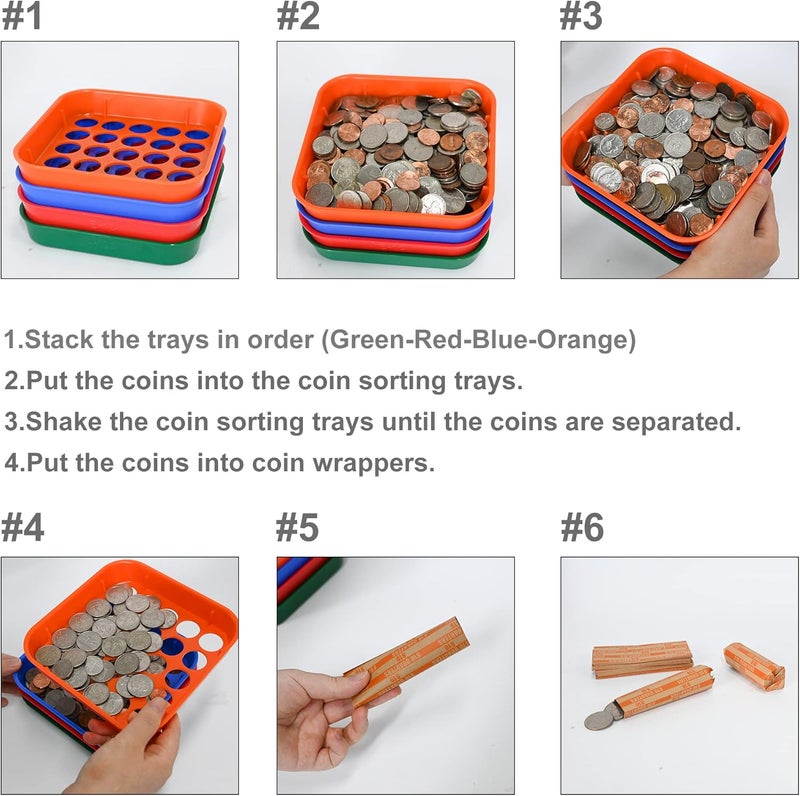 #1

#2

#3

1.Stack the trays in order (Green-Red-Blue-Orange)
2.Put the coins into the coin sorting trays.
3.Shake the coin sorting trays until the coins are separated.
4.Put the coins into coin wrappers.

#4

#5

#6